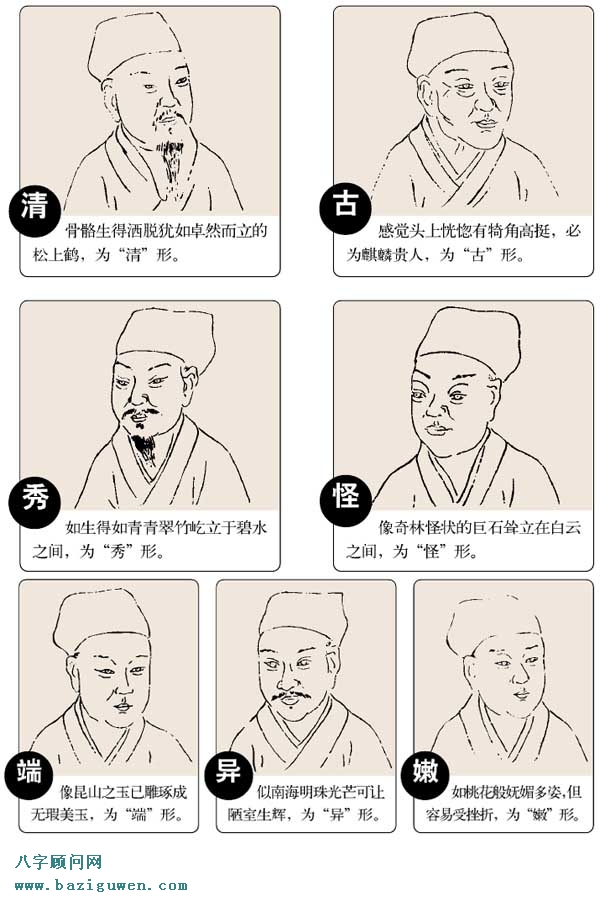 清
骨骼生得洒脱犹如卓然而立的松上鹤，为“清”形。

古
感觉头上恍惚有犄角高挺，必为麒麟贵人，为“古”形。

秀
如生得如青青翠竹屹立于碧水之间，为“秀”形。

怪
像奇林怪状的巨石耸立在白云之间，为“怪”形。

端
像昆山之玉已雕琢成无瑕美玉，为“端”形。

异
似南海明珠光芒可让陋室生辉，为“异”形。

嫩
如桃花般妩媚多姿，但容易受挫折，为“嫩”形。

八字顾问网
www.baziguwen.com