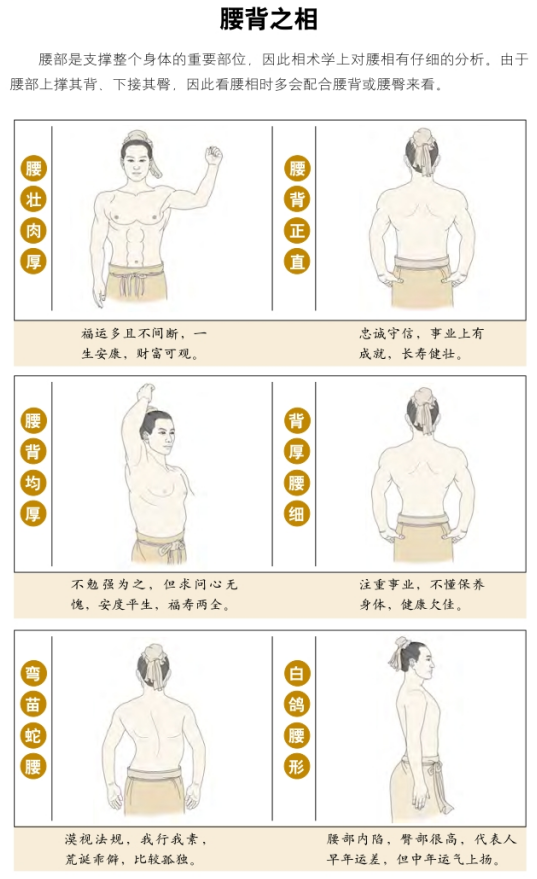 腰背之相

腰部是支撑整个身体的重要部位，因此相术学上对腰相有仔细的分析。由于腰部上撑其背、下接其臀，因此看腰相时多会配合腰背或腰臀来看。

腰壮肉厚

福运多且不间断，一生安康，财富可观。

腰背正直

忠诚守信，事业上有成就，长寿健壮。

腰背均厚

不勉强为之，但求问心无愧，安度平生，福寿两全。

背厚腰细

注重事业，不懂保养身体，健康欠佳。

弯苗蛇腰

漠视法规，我行我素，荒诞乖僻，比较孤独。

白鸽腰形

腰部内陷，臀部很高，代表人早年运差，但中年运气上扬。